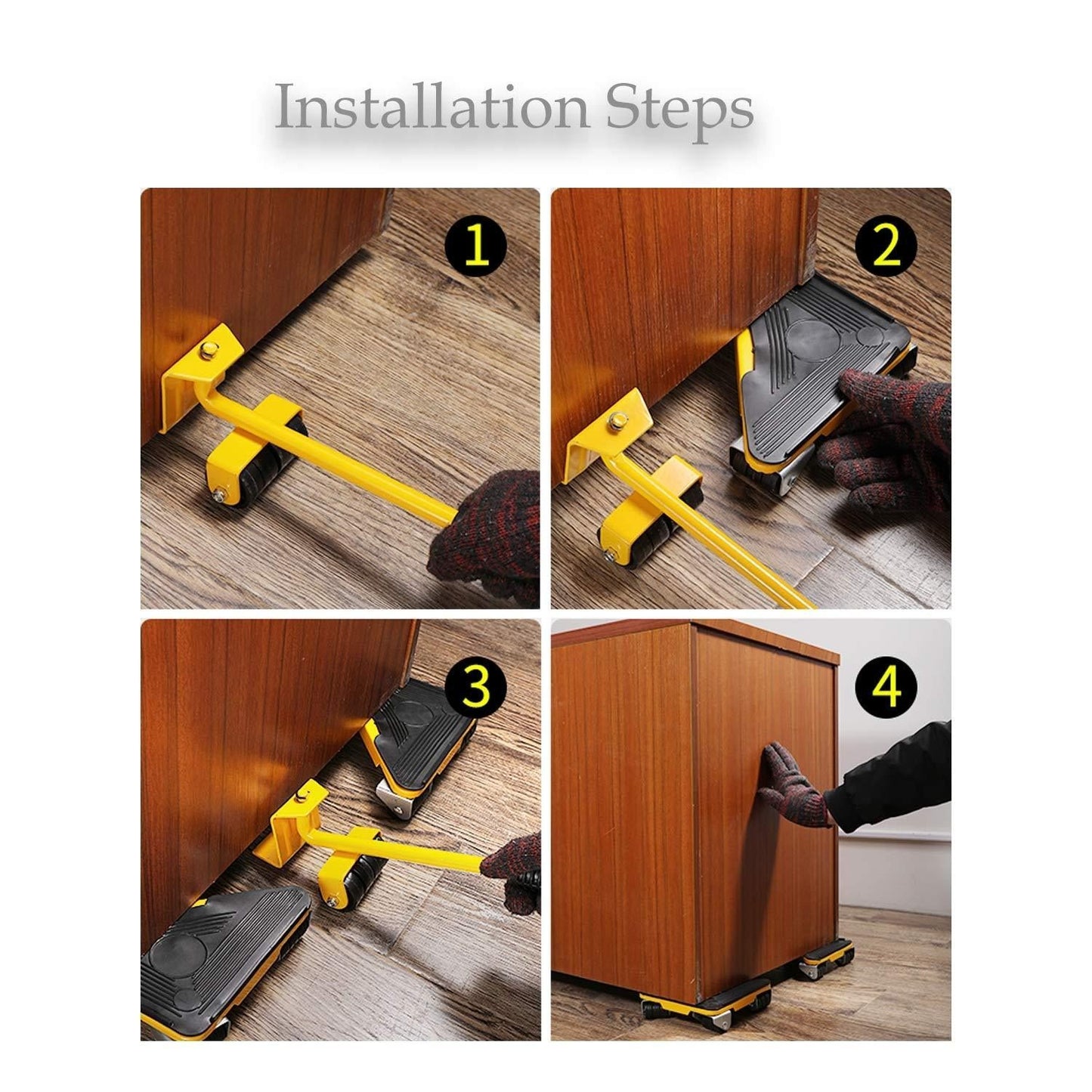 Installation Steps

1

2

3

4