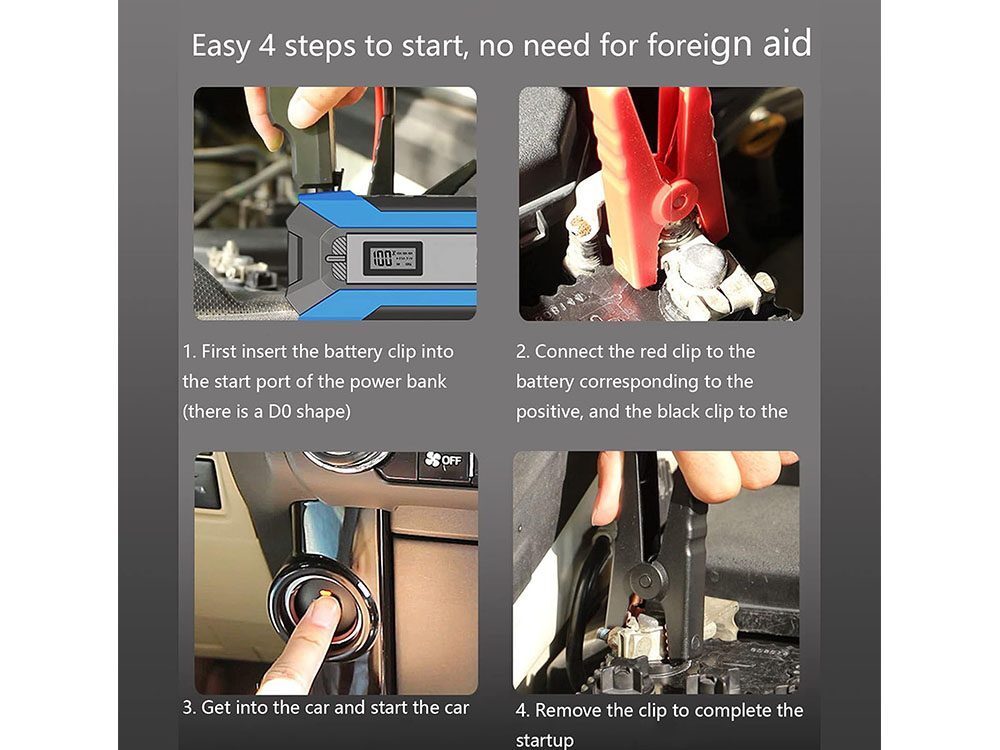 Easy 4 steps to start, no need for foreign aid

100

1. First insert the battery clip into the start port of the power bank (there is a D0 shape)

2. Connect the red clip to the battery corresponding to the positive, and the black clip to the

OFF

3. Get into the car and start the car

4. Remove the clip to complete the startup