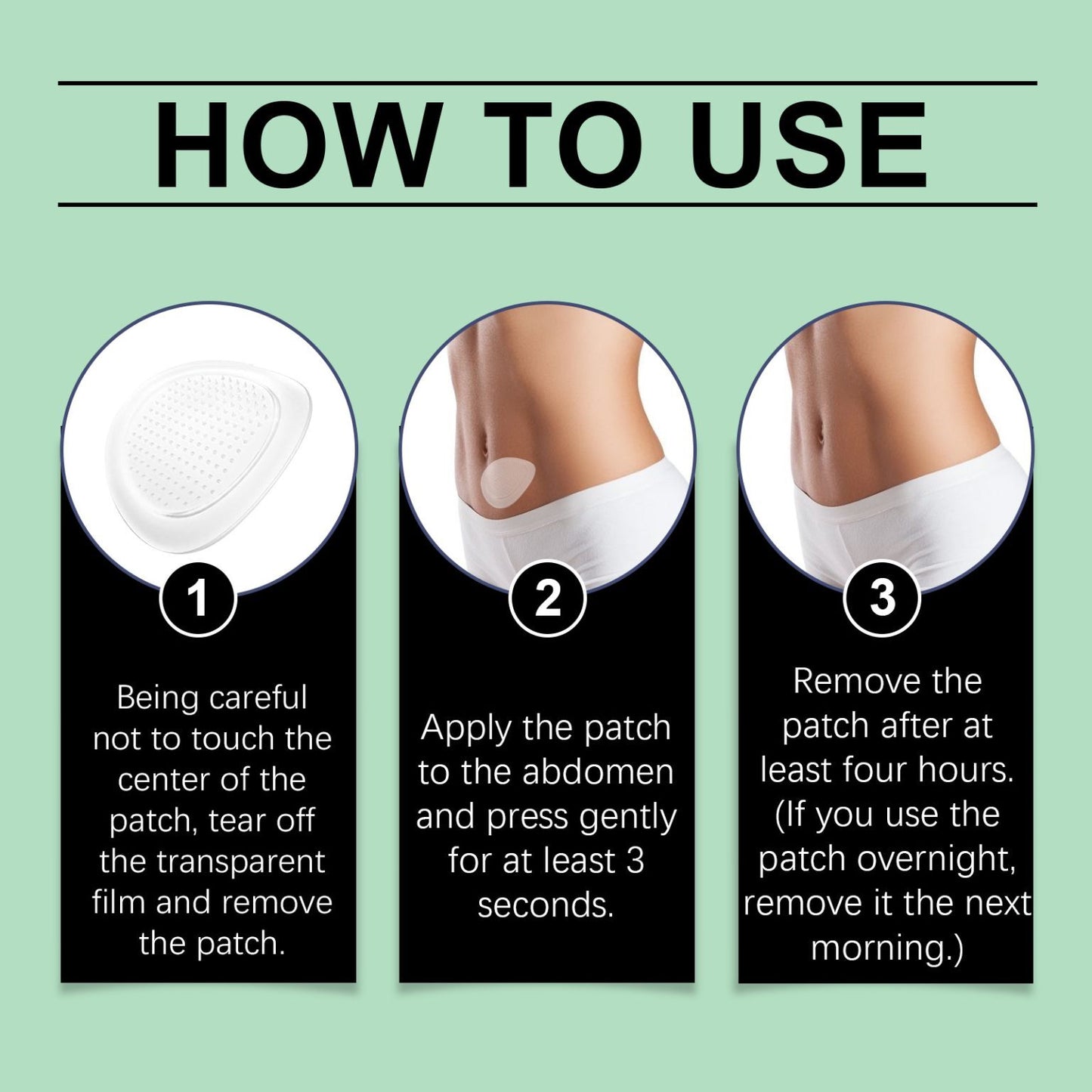 HOW TO USE

1

Being careful not to touch the center of the patch, tear off the transparent film and remove the patch.

2

Apply the patch to the abdomen and press gently for at least 3 seconds.

3

Remove the patch after at least four hours. (If you use the patch overnight, remove it the next morning.)