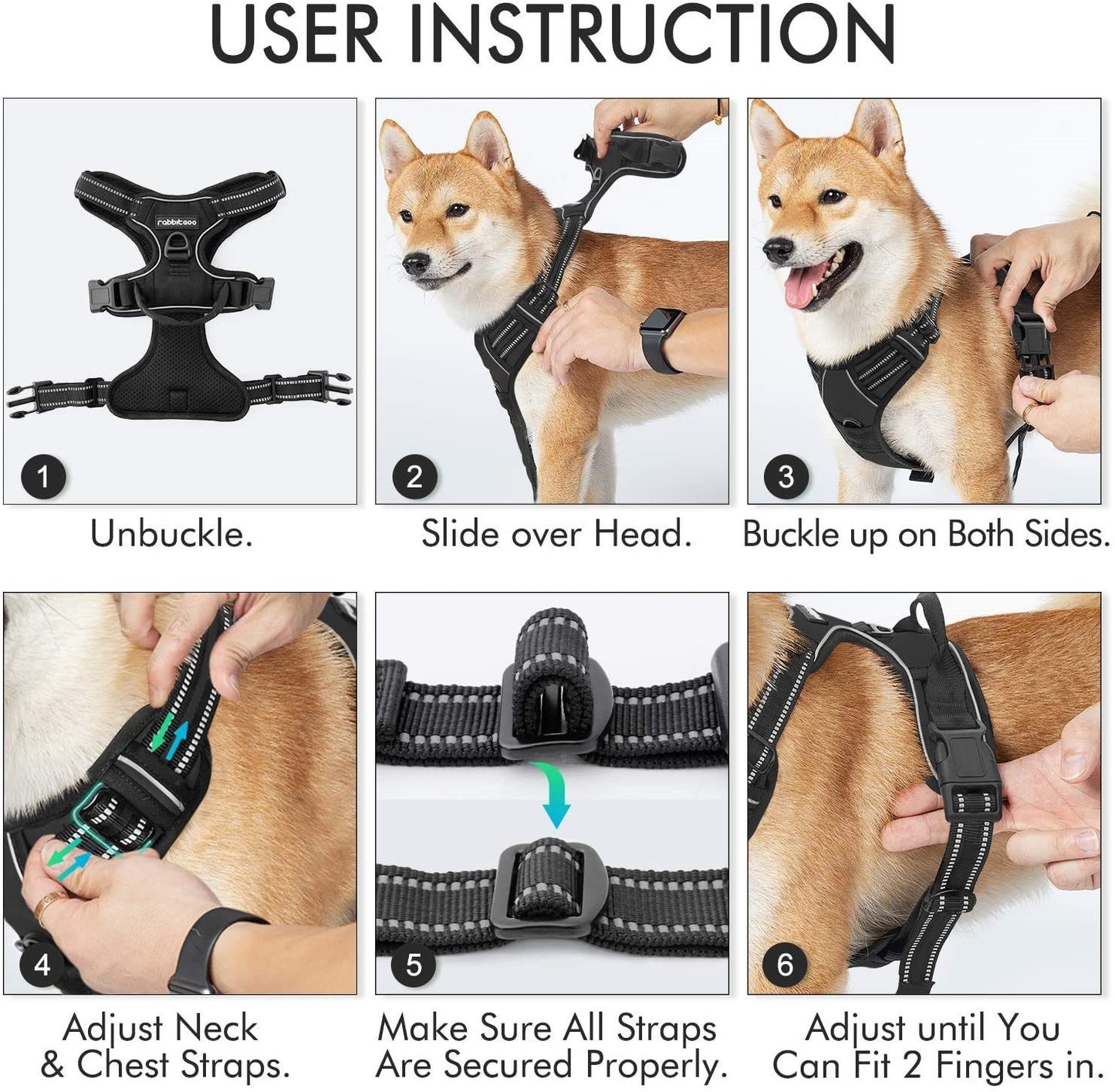 USER INSTRUCTION

1

Unbuckle.

2

Slide over Head.

3

Buckle up on Both Sides.

4

Adjust Neck & Chest Straps.

5

Make Sure All Straps Are Secured Properly.

6

Adjust until You Can Fit 2 Fingers in.