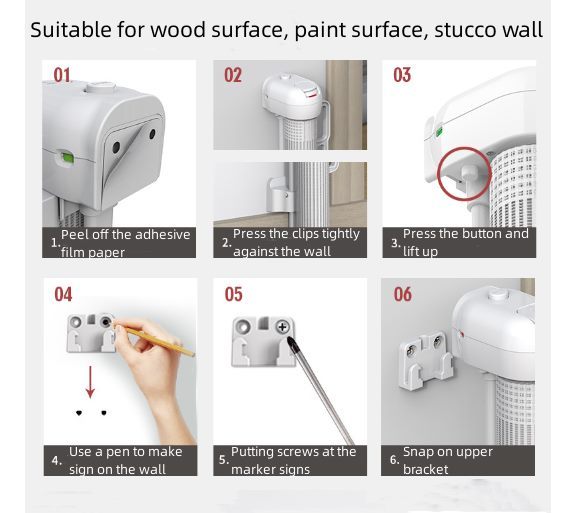 Suitable for wood surface, paint surface, stucco wall

01

1. Peel off the adhesive film paper

02

2. Press the clips tightly against the wall

03

3. Press the button and lift up

04

4. Use a pen to make sign on the wall

05

5. Putting screws at the marker signs

06

6. Snap on upper bracket