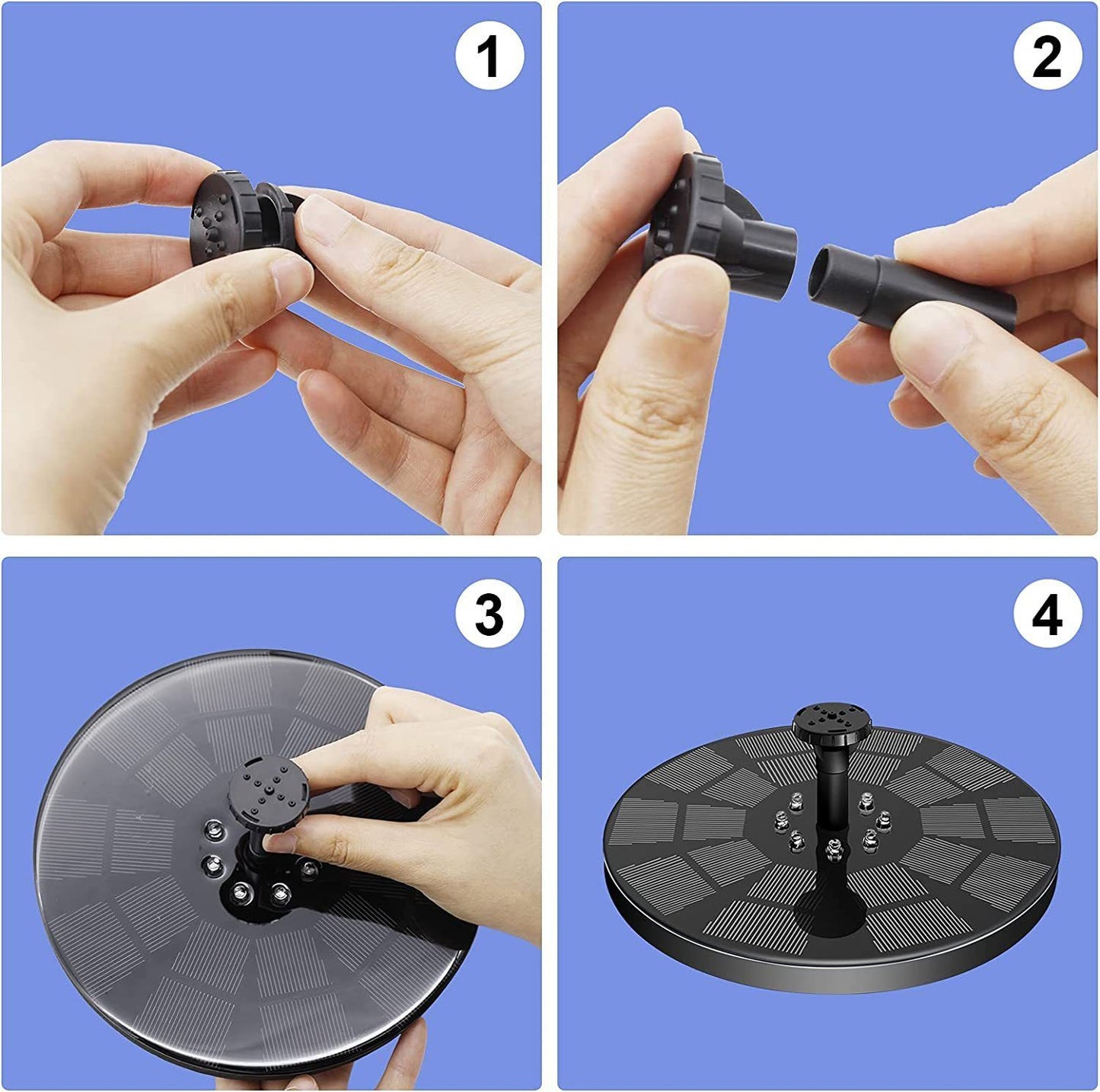 1

2

3

4