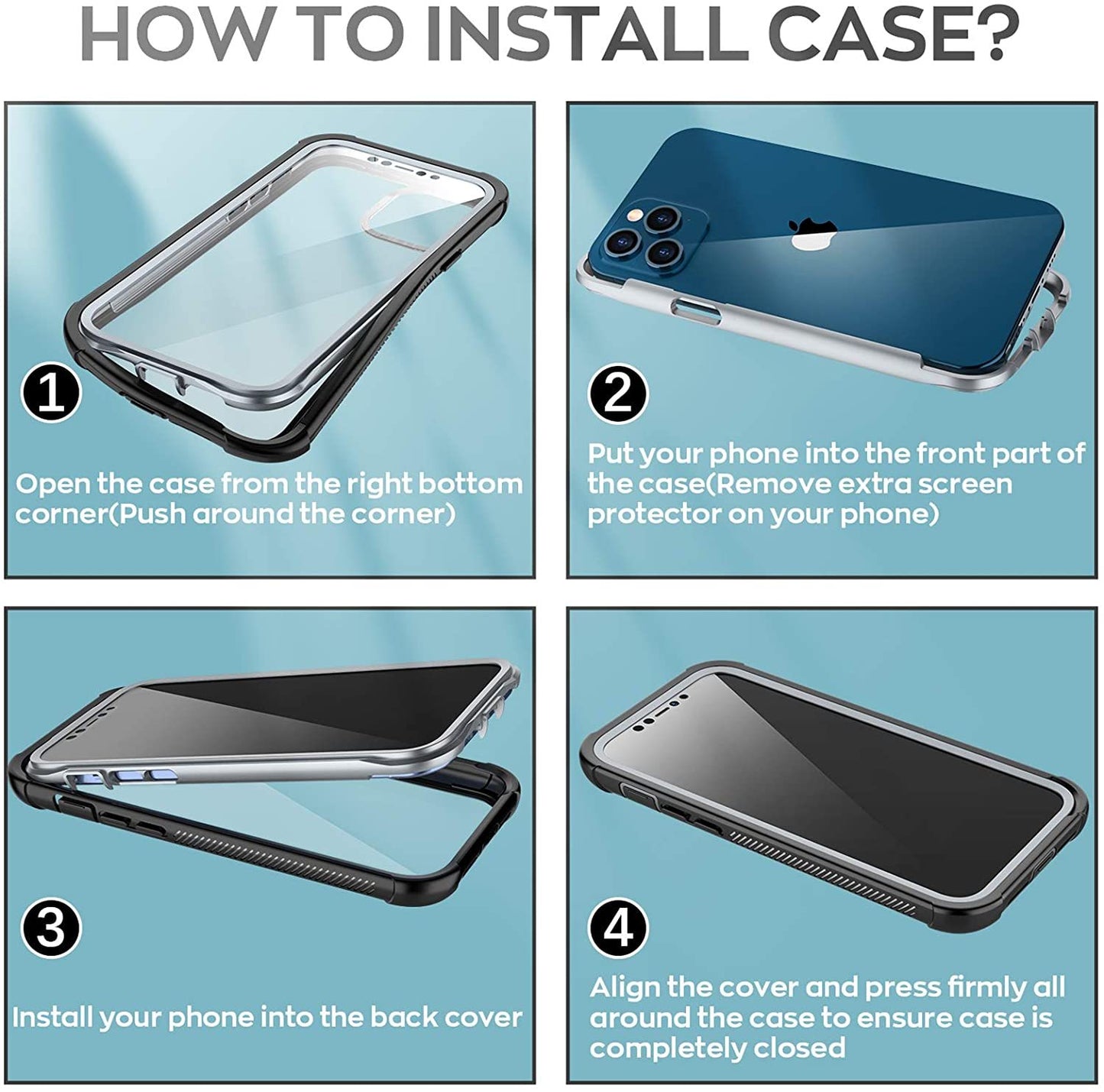 HOW TO INSTALL CASE?

1

Open the case from the right bottom corner(Push around the corner)

2

Put your phone into the front part of the case(Remove extra screen protector on your phone)

3

Install your phone into the back cover

4

Align the cover and press firmly all around the case to ensure case is completely closed